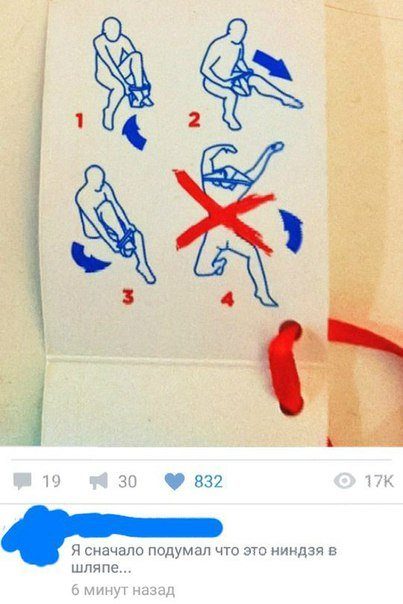 1

2

3

4

19 30 832 17K

Я сначало подумал что это ниндзя в шляпе...

6 минут назад