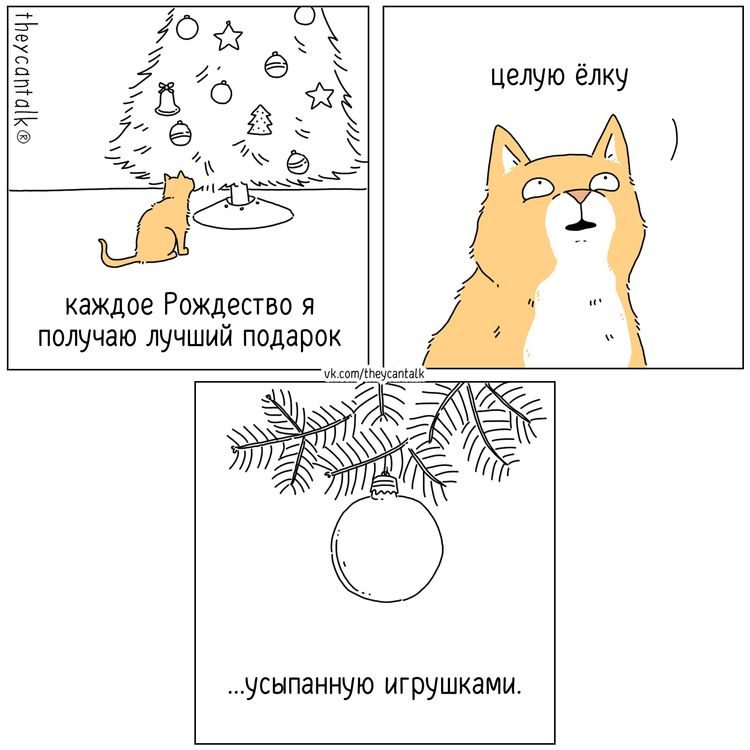 theycantalk®

каждое Рождество я получаю лучший подарок

целую ёлку

vk.com/theycantalk

...усыпанную игрушками.