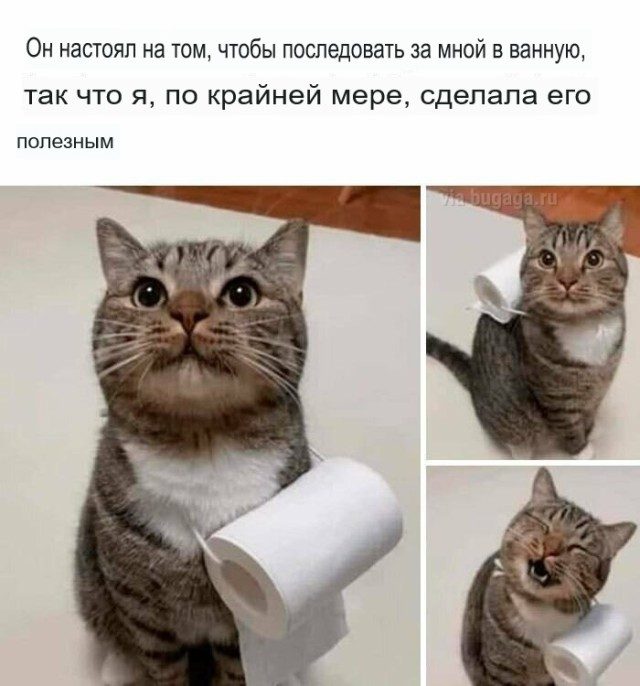 Он настоял на том, чтобы последовать за мной в ванную, так что я, по крайней мере, сделала его полезным

via bugaga.ru