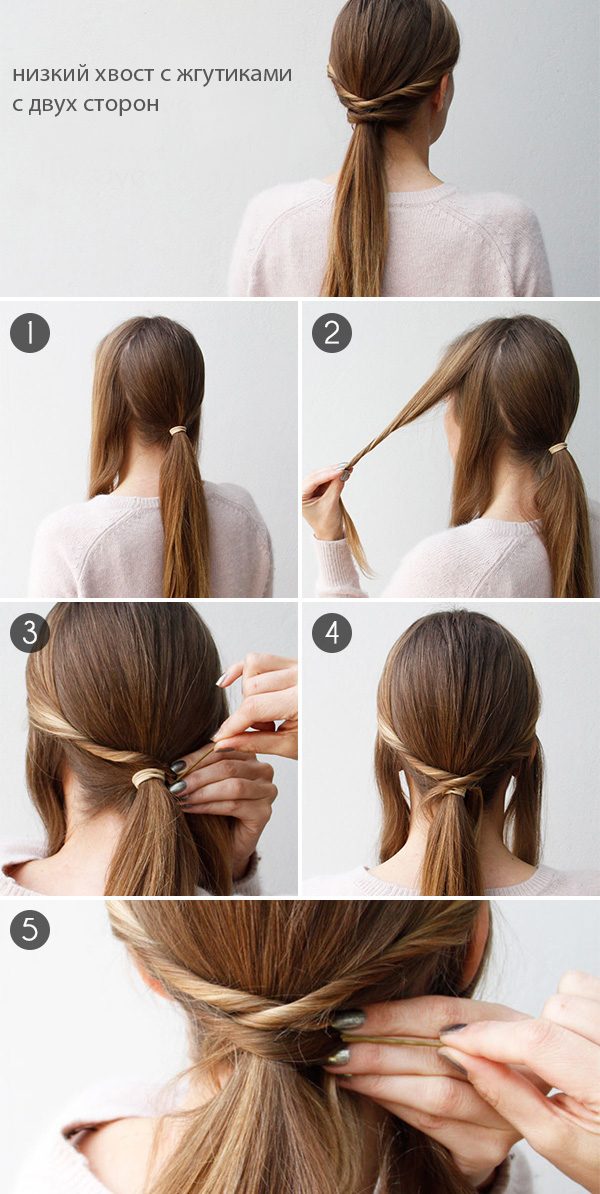 низкий хвост с жгутиками с двух сторон

1

2

3

4

5