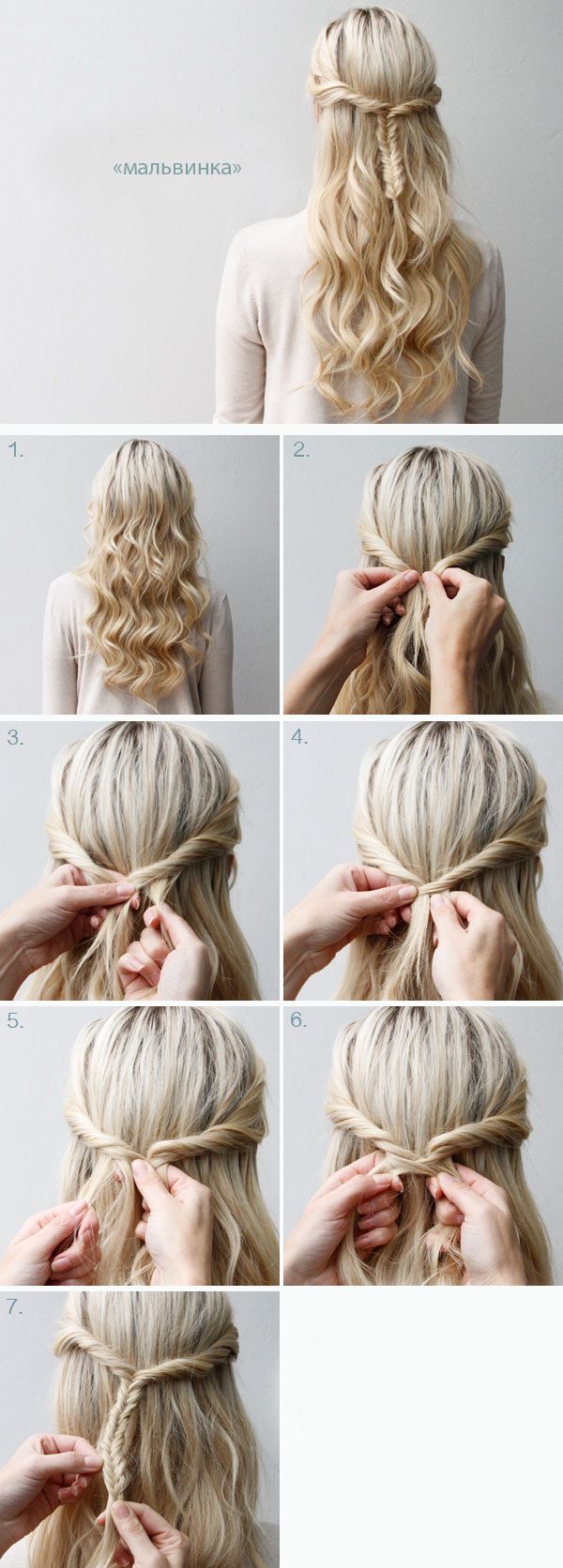 «мальвинка»

1.

2.

3.

4.

5.

6.

7.