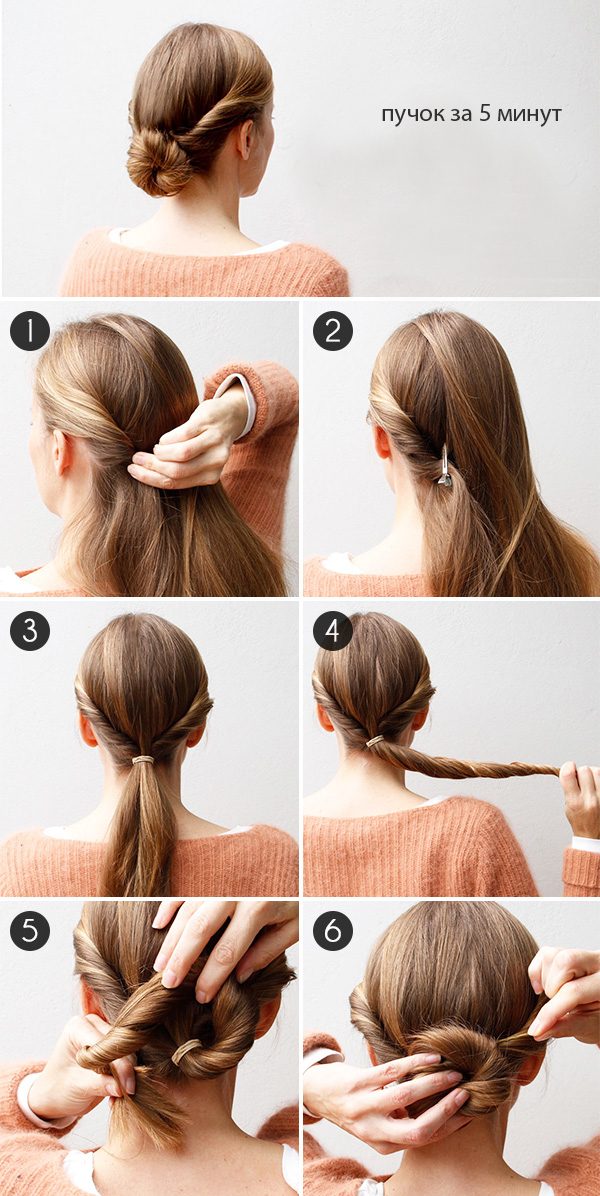 пучок за 5 минут

1

2

3

4

5

6