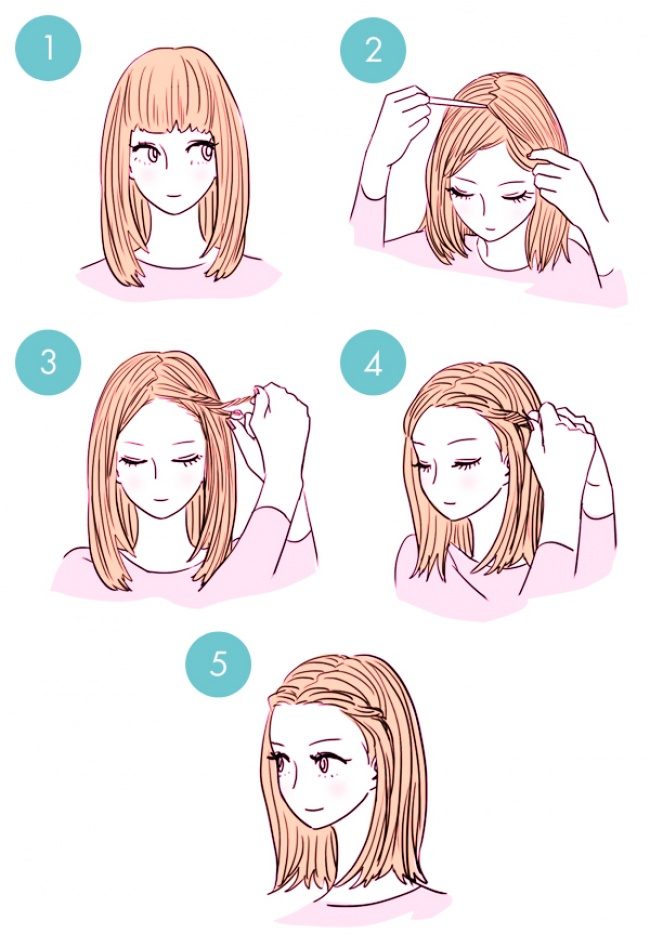 1

2

3

4

5