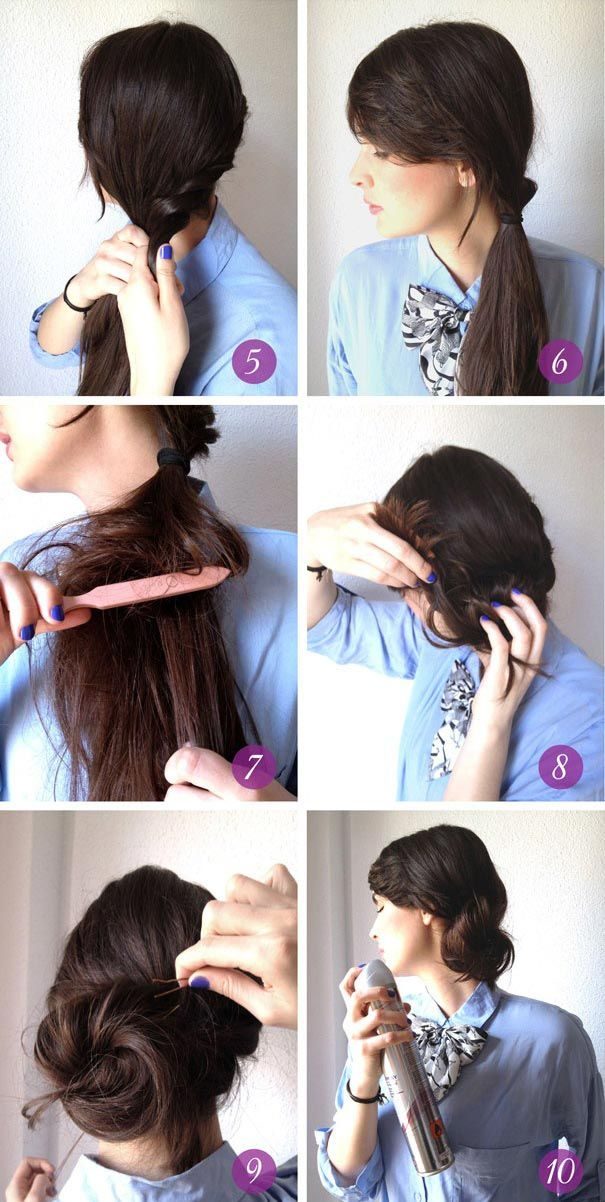 5

6

7

8

9

10