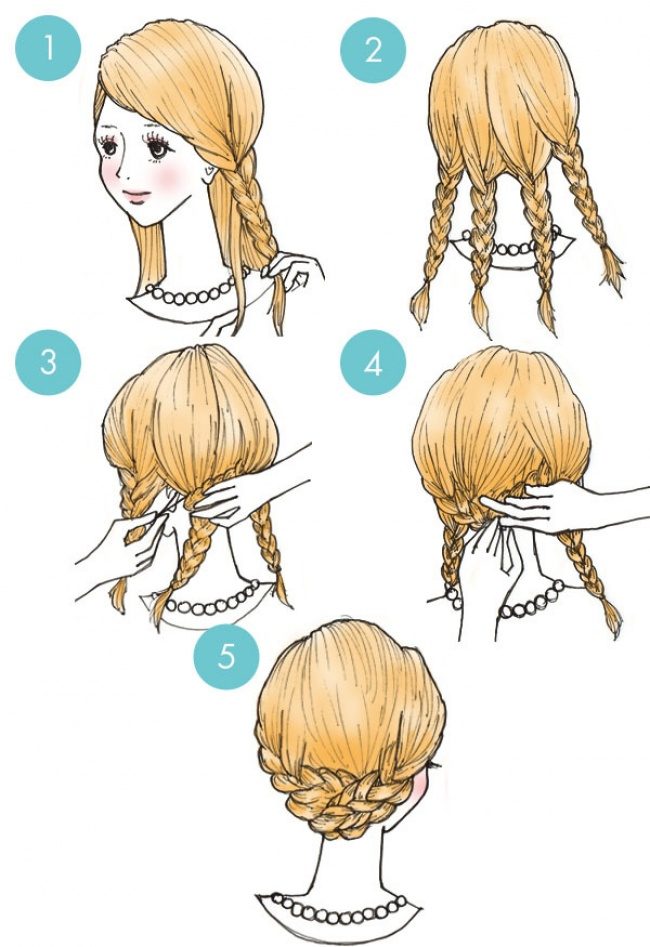 1

2

3

4

5