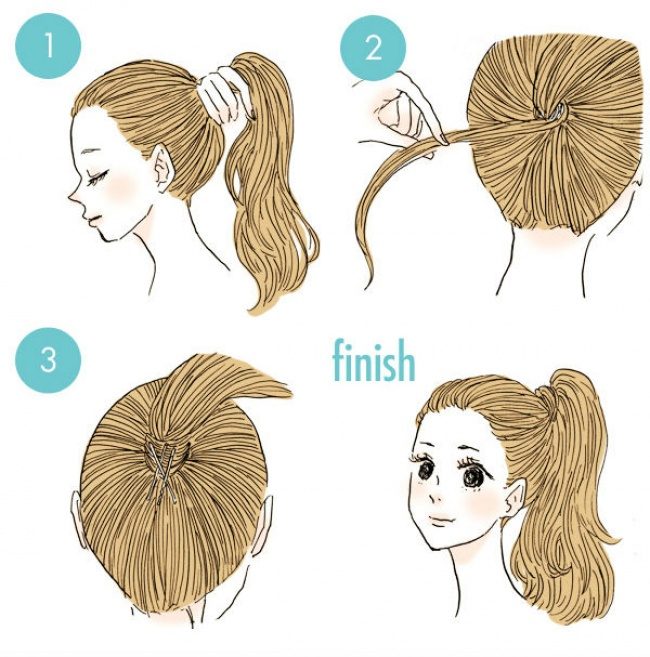 1

2

3

finish