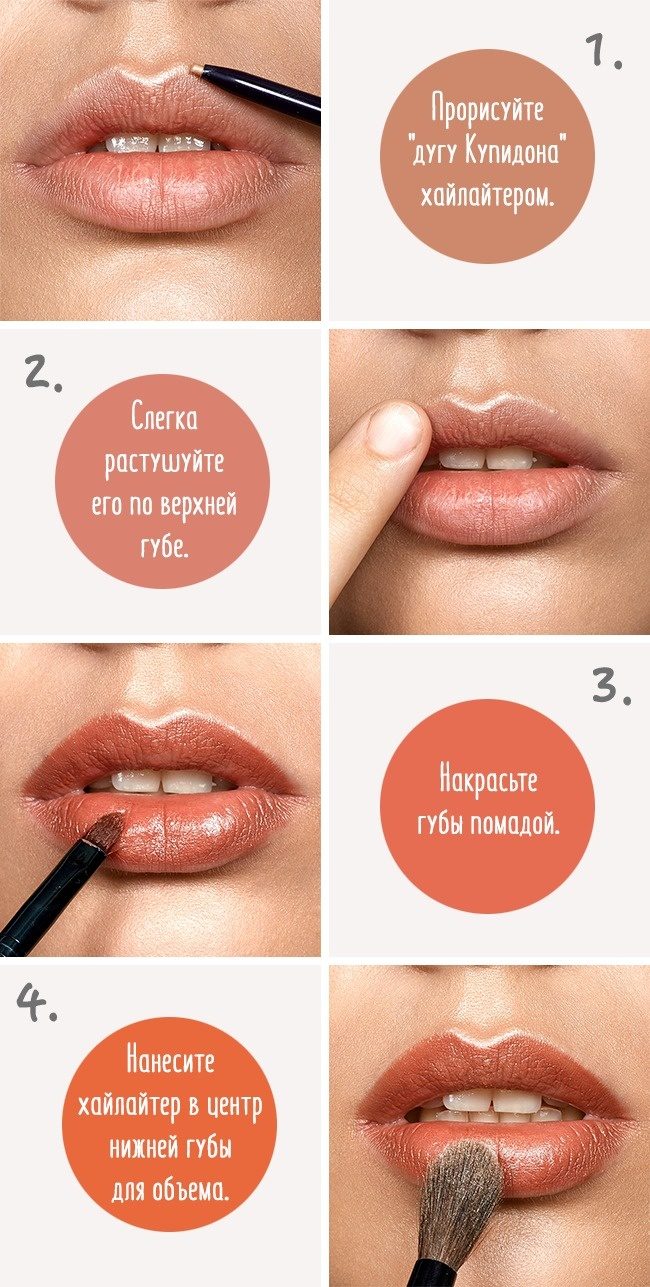 1.

Прорисуйте "дугу Купидона" хайлайтером.

2.

Слегка растушуйте его по верхней губе.

3.

Накрасьте губы помадой.

4.

Нанесите хайлайтер в центр нижней губы для объема.