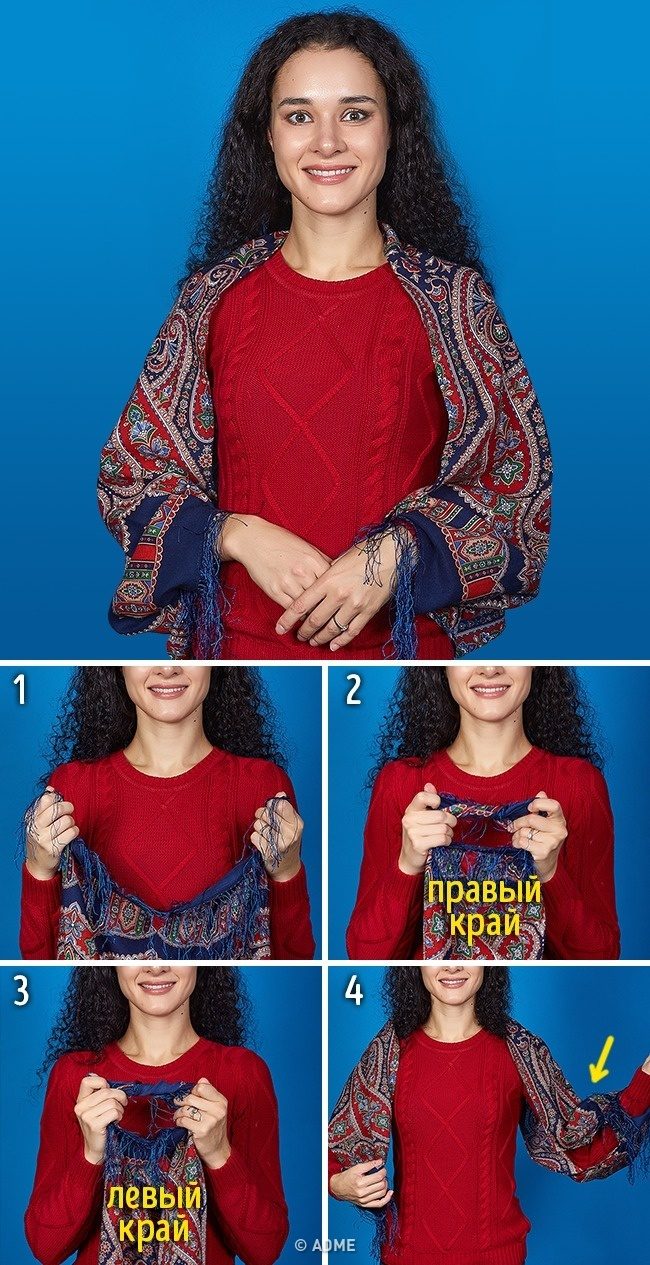 1

2

правый край

3

левый край

4

© ADME