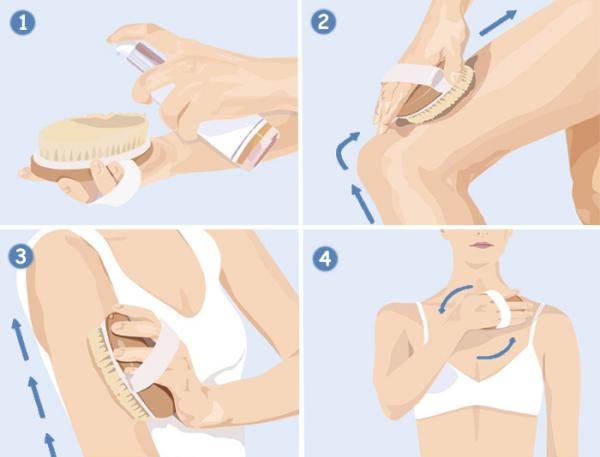 1

2

3

4