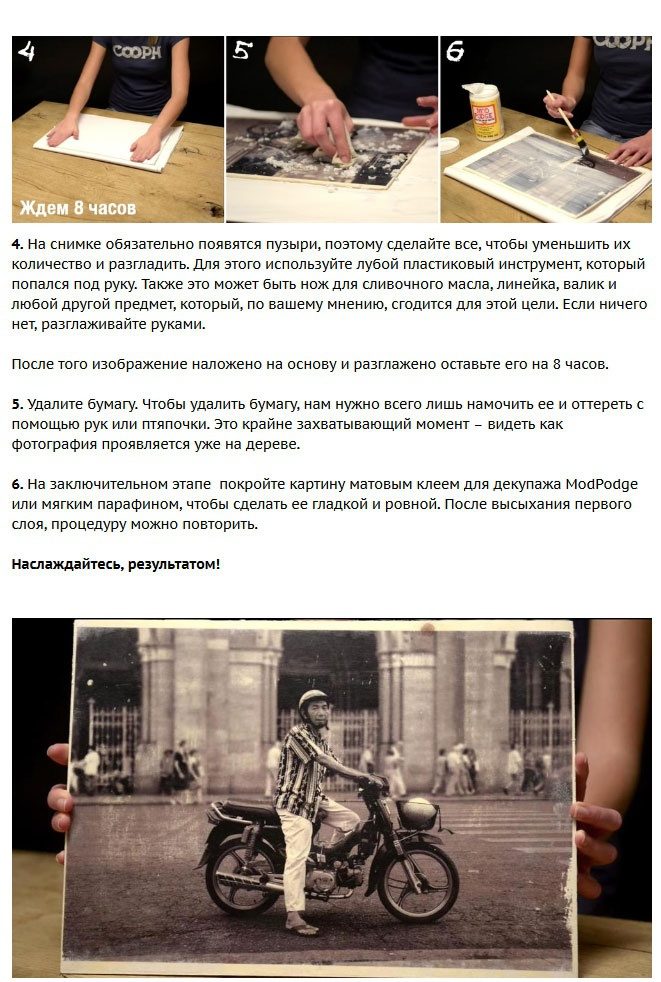 4

COOPH

Ждем 8 часов

5

6

COOPH

**4**. На снимке обязательно появятся пузыри, поэтому сделайте все, чтобы уменьшить их количество и разгладить. Для этого используйте любой пластиковый инструмент, который попался под руку. Также это может быть нож для сливочного масла, линейка, валик и любой другой предмет, который, по вашему мнению, сгодится для этой цели. Если ничего нет, разглаживайте руками.

После того изображение наложено на основу и разглажено оставьте его на 8 часов.

**5**. Удалите бумагу. Чтобы удалить бумагу, нам нужно всего лишь намочить ее и оттереть с помощью рук или птяпочки. Это крайне захватывающий момент – видеть как фотография проявляется уже на дереве.

**6**. На заключительном этапе покройте картину матовым клеем для декупажа ModPodge или мягким парафином, чтобы сделать ее гладкой и ровной. После высыхания первого слоя, процедуру можно повторить.

**Наслаждайтесь, результатом!**