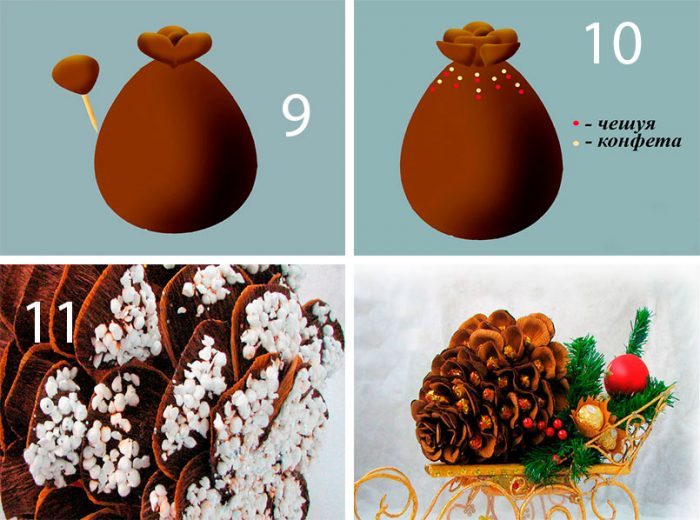 9

10

- чешуя
- конфета

11