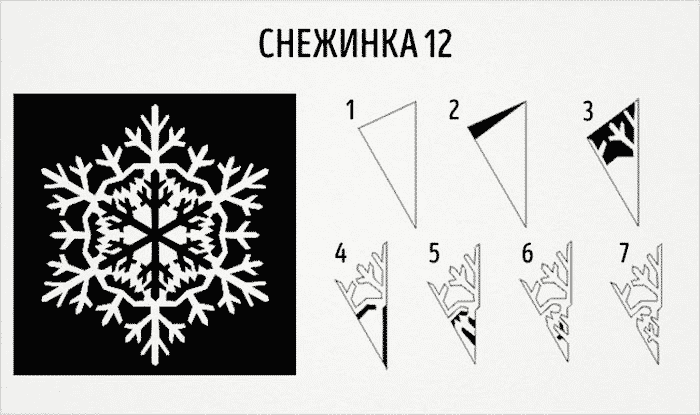 СНЕЖИНКА 12

1 2 3

4 5 6 7