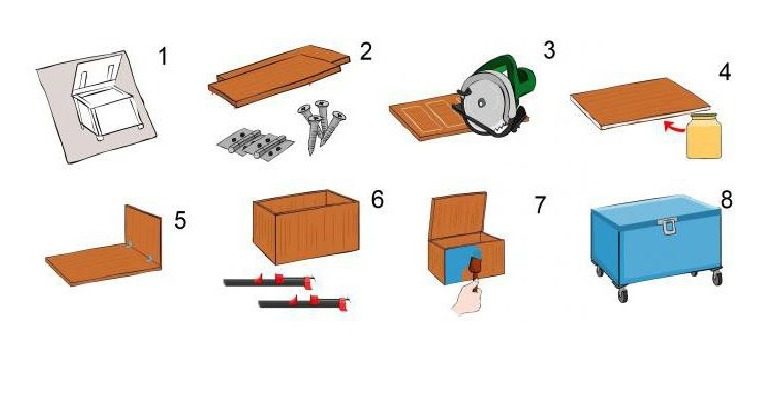 1
2
3
4
5
6
7
8