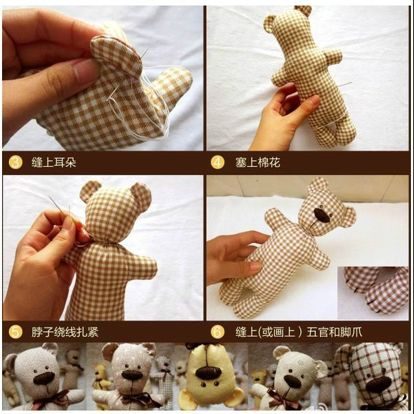 3 缝上耳朵

4 塞上棉花

5 脖子绕线扎紧

6 缝上(或画上 ) 五官和脚爪