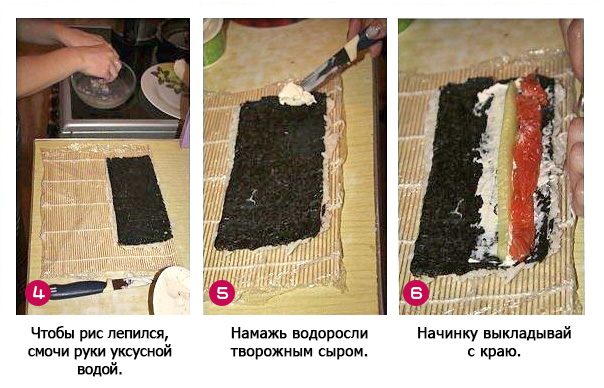 4

Чтобы рис лепился, смочи руки уксусной водой.

5

Намажь водоросли творожным сыром.

6

Начинку выкладывай с краю.