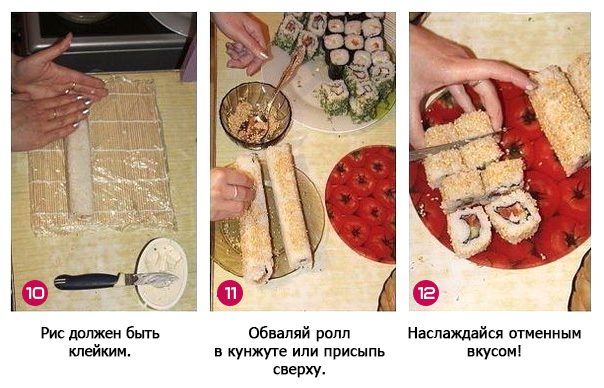 10

Рис должен быть клейким.

11

Обваляй ролл в кунжуте или присыпь сверху.

12

Наслаждайся отменным вкусом!