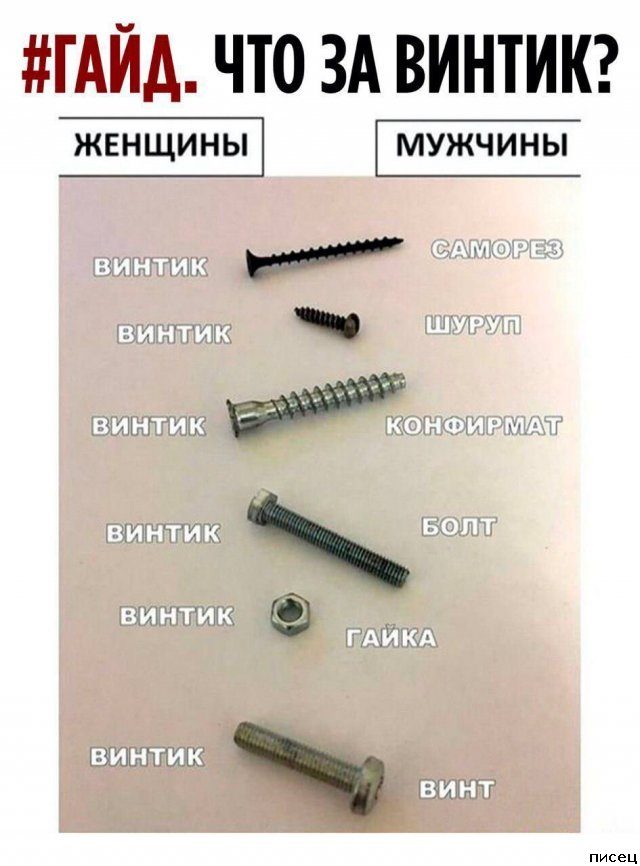 #ГАЙД. ЧТО ЗА ВИНТИК?

ЖЕНЩИНЫ

МУЖЧИНЫ

ВИНТИК
САМОРЕЗ

ВИНТИК
ШУРУП

ВИНТИК
КОНФИРМАТ

ВИНТИК
БОЛТ

ВИНТИК
ГАЙКА

ВИНТИК
ВИНТ

писец