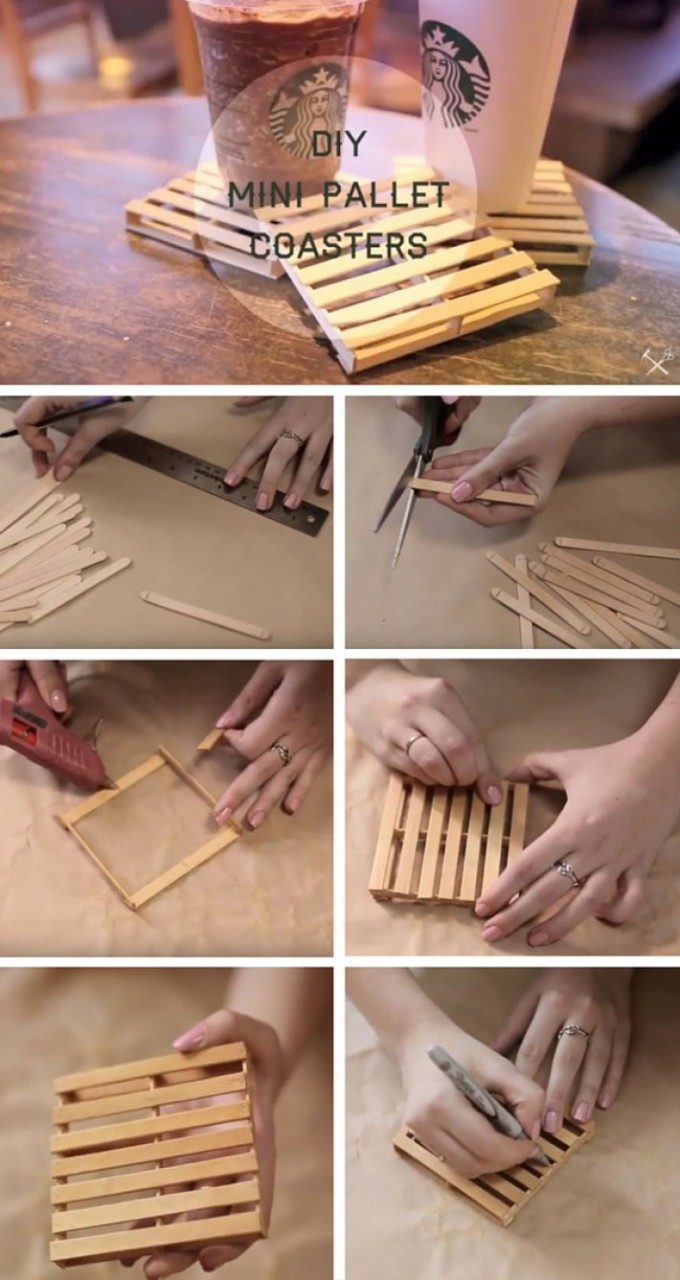 DIY
MINI PALLET
COASTERS