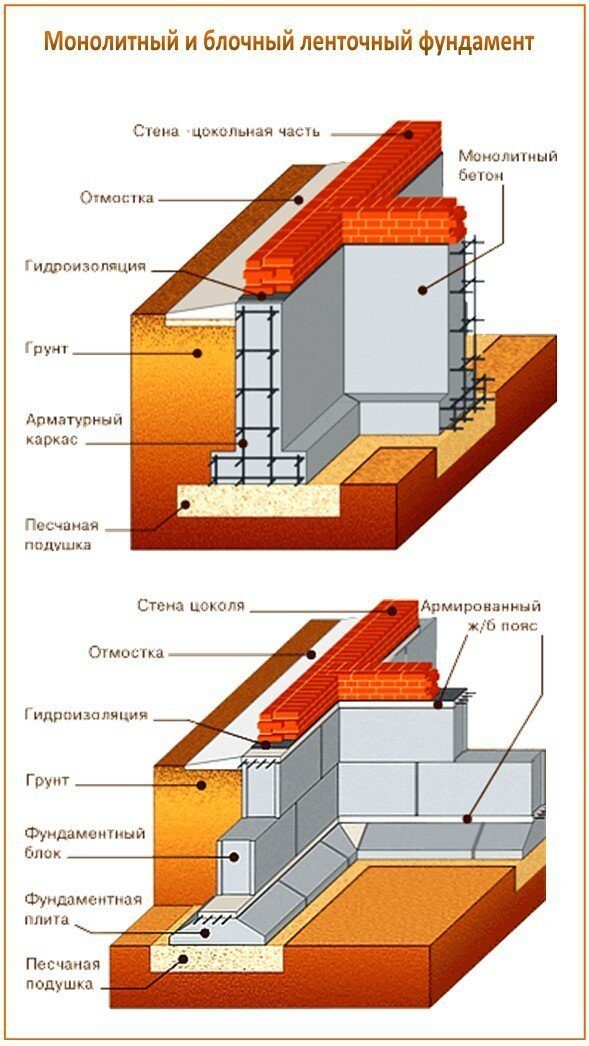 Монолитный и блочный ленточный фундамент

Стена -цокольная часть

Монолитный бетон

Отмостка

Гидроизоляция

Грунт

Арматурный каркас

Песчаная подушка

Стена цоколя

Армированный ж/б пояс

Отмостка

Гидроизоляция

Грунт

Фундаментный блок

Фундаментная плита

Песчаная подушка