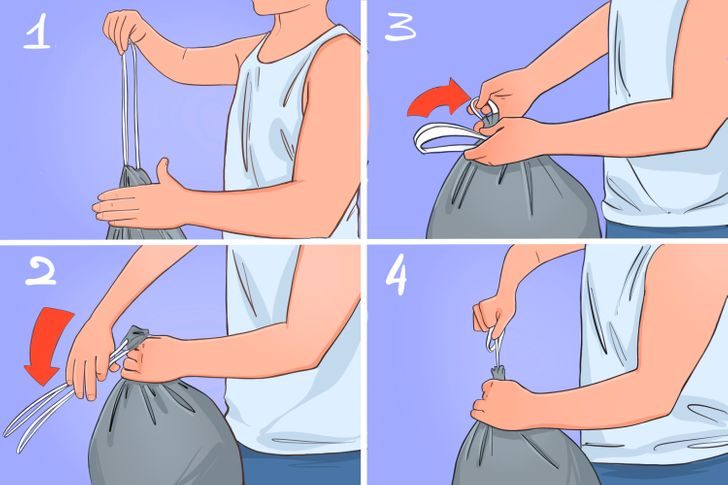 1

3

2

4