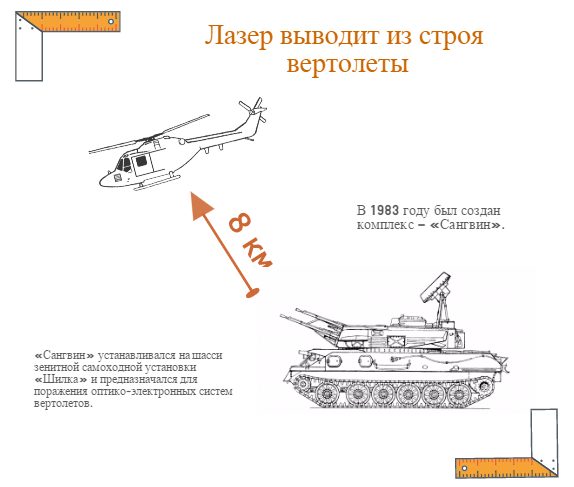 Лазер выводит из строя вертолеты

8 км

В 1983 году был создан комплекс – «Сангвин».

«Сангвин» устанавливался на шасси зенитной самоходной установки «Шилка» и предназначался для поражения оптико-электронных систем вертолетов.