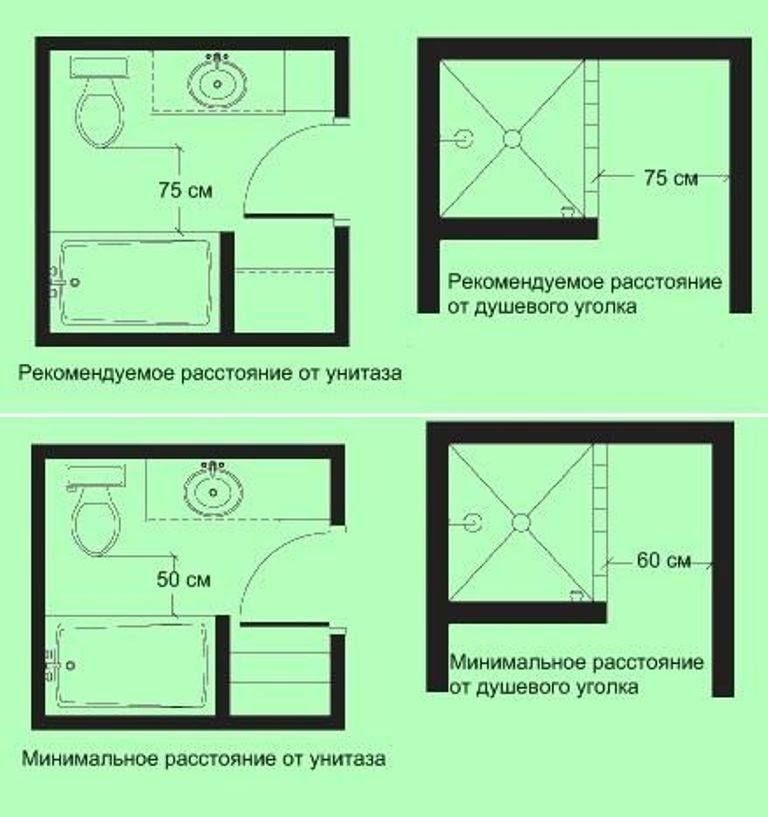 75 см

Рекомендуемое расстояние от унитаза

75 см

Рекомендуемое расстояние от душевого уголка

50 см

Минимальное расстояние от унитаза

60 см

Минимальное расстояние от душевого уголка