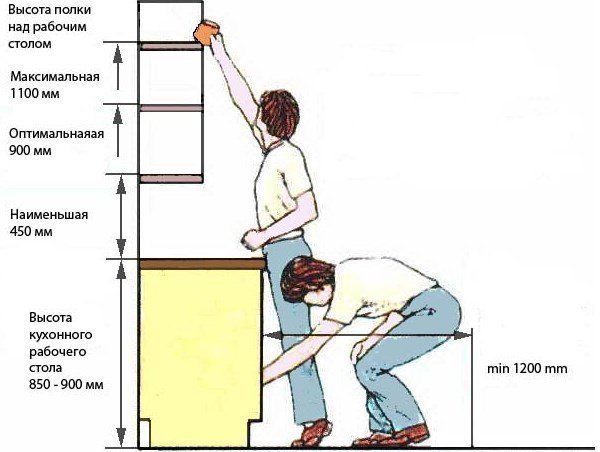 Высота полки над рабочим столом

Максимальная 1100 мм

Оптимальнаяая 900 мм

Наименьшая 450 мм

Высота кухонного рабочего стола 850 - 900 мм

min 1200 mm