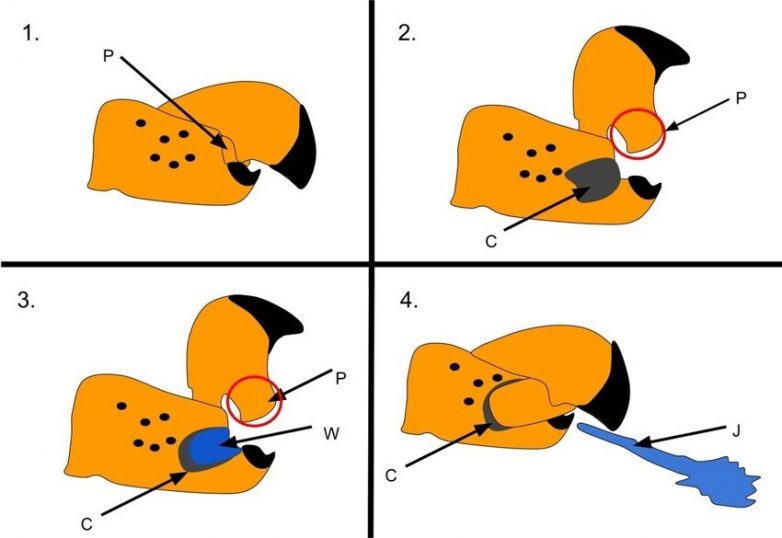 1.
P

2.
P
C

3.
P
W
C

4.
C
J