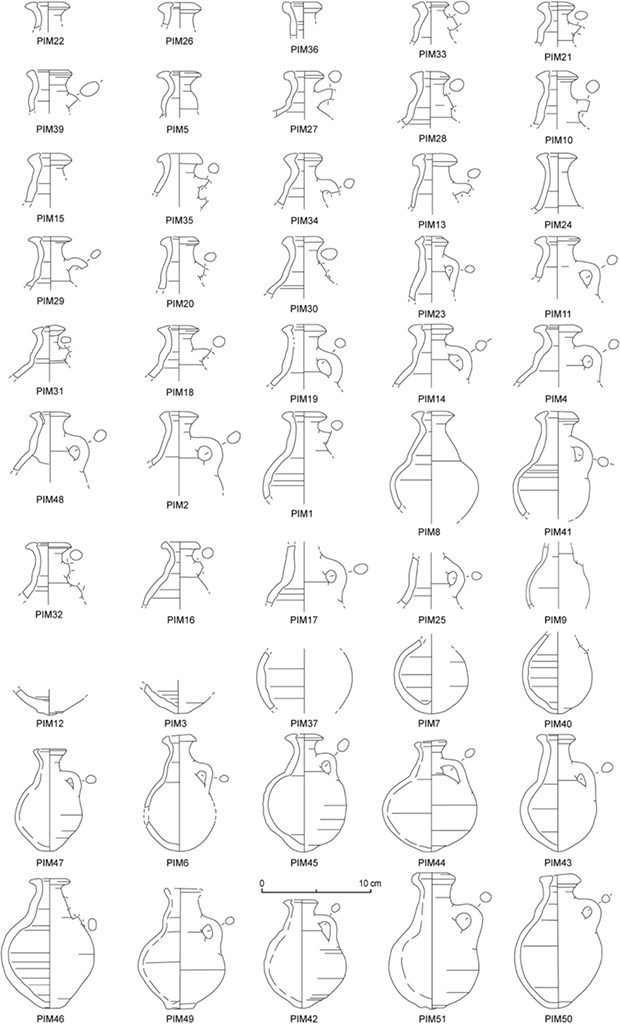 PIM22
PIM26
PIM36
PIM33
PIM21
PIM39
PIM5
PIM27
PIM28
PIM10
PIM15
PIM35
PIM34
PIM13
PIM24
PIM29
PIM20
PIM30
PIM23
PIM11
PIM31
PIM18
PIM19
PIM14
PIM4
PIM48
PIM2
PIM1
PIM8
PIM41
PIM32
PIM16
PIM17
PIM25
PIM9
PIM12
PIM3
PIM37
PIM7
PIM40
PIM47
PIM6
PIM45
PIM44
PIM43
0
10 cm
PIM46
PIM49
PIM42
PIM51
PIM50