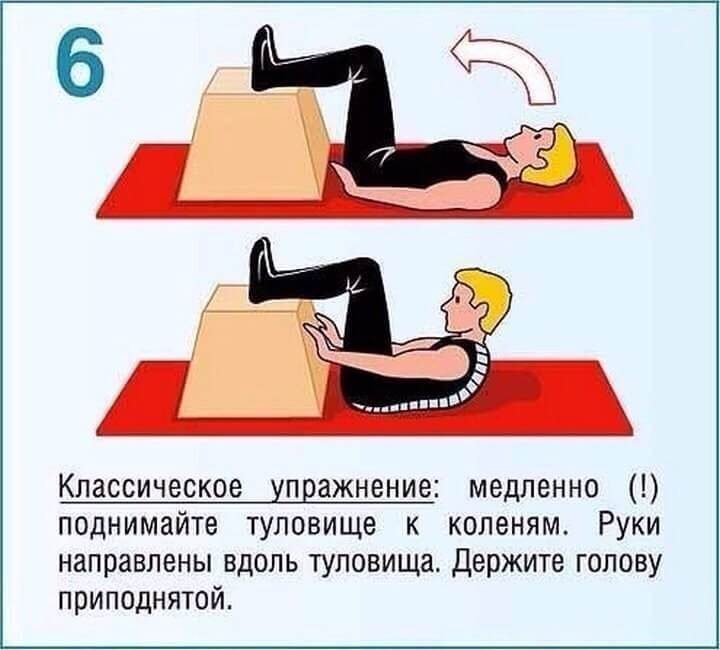 6

Классическое упражнение: медленно (!) поднимайте туловище к коленям. Руки направлены вдоль туловища. Держите голову приподнятой.