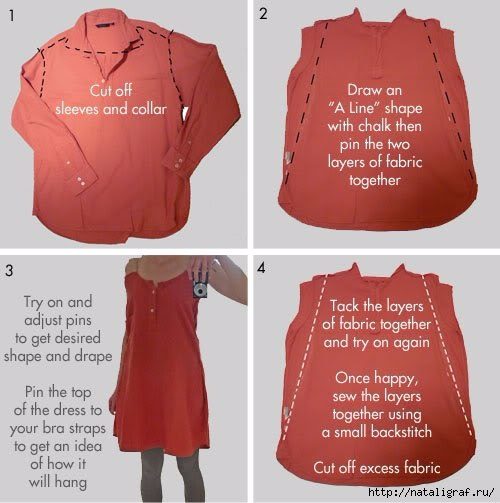 1

Cut off sleeves and collar

2

Draw an "A Line" shape with chalk then pin the two layers of fabric together

3

Try on and adjust pins to get desired shape and drape

Pin the top of the dress to your bra straps to get an idea of how it will hang

4

Tack the layers of fabric together and try on again

Once happy, sew the layers together using a small backstitch

Cut off excess fabric

http://nataligraf.ru/