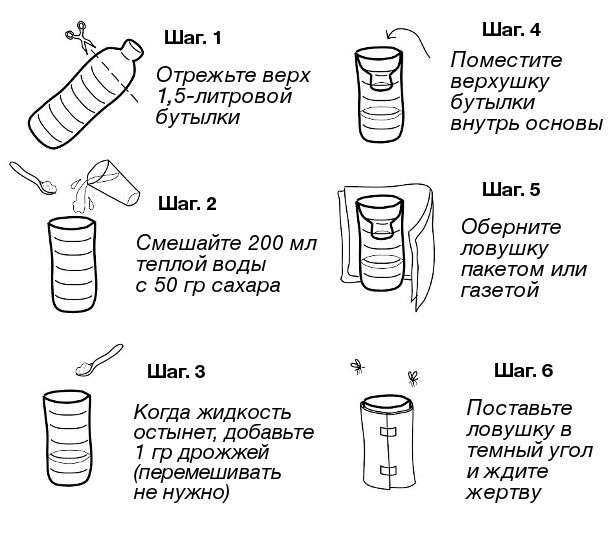 Шаг. 1

Отрежьте верх 1,5-литровой бутылки

Шаг. 2

Смешайте 200 мл теплой воды с 50 гр сахара

Шаг. 3

Когда жидкость остынет, добавьте 1 гр дрожжей (перемешивать не нужно)

Шаг. 4

Поместите верхушку бутылки внутрь основы

Шаг. 5

Оберните ловушку пакетом или газетой

Шаг. 6

Поставьте ловушку в темный угол и ждите жертву