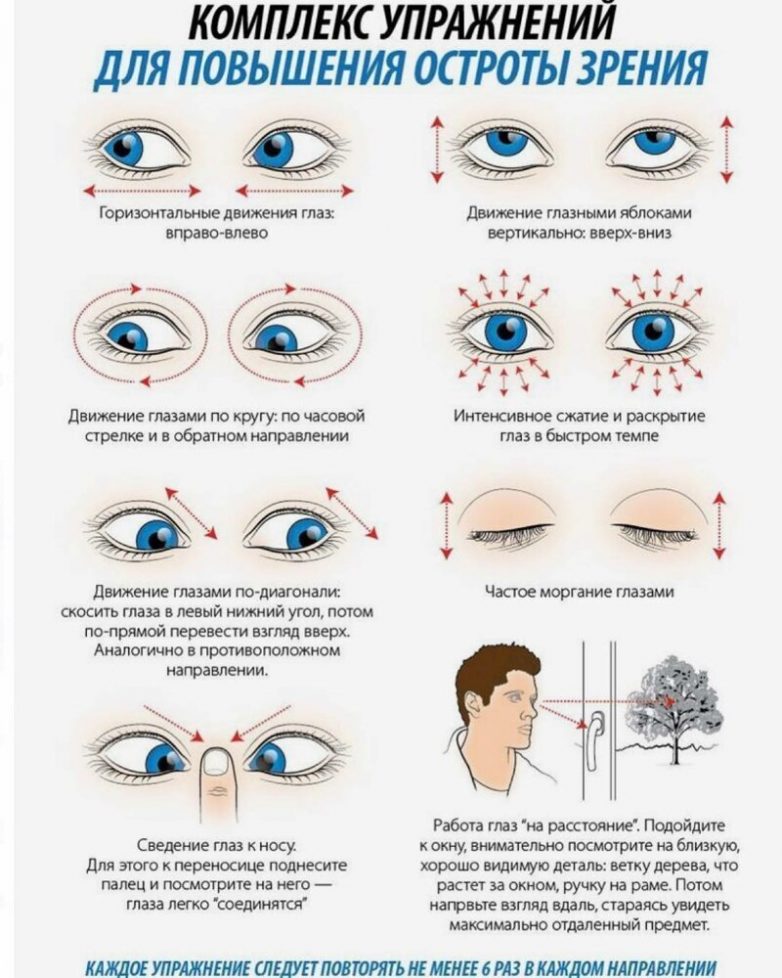 КОМПЛЕКС УПРАЖНЕНИЙ
ДЛЯ ПОВЫШЕНИЯ ОСТРОТЫ ЗРЕНИЯ

Горизонтальные движения глаз: вправо-влево

Движение глазными яблоками вертикально: вверх-вниз

Движение глазами по кругу: по часовой стрелке и в обратном направлении

Интенсивное сжатие и раскрытие глаз в быстром темпе

Движение глазами по-диагонали: скосить глаза в левый нижний угол, потом по-прямой перевести взгляд вверх. Аналогично в противоположном направлении.

Частое моргание глазами

Сведение глаз к носу. Для этого к переносице поднесите палец и посмотрите на него — глаза легко "соединятся"

Работа глаз "на расстояние". Подойдите к окну, внимательно посмотрите на близкую, хорошо видимую деталь: ветку дерева, что растет за окном, ручку на раме. Потом напрвьте взгляд вдаль, стараясь увидеть максимально отдаленный предмет.

КАЖДОЕ УПРАЖНЕНИЕ СЛЕДУЕТ ПОВТОРЯТЬ НЕ МЕНЕЕ 6 РАЗ В КАЖДОМ НАПРАВЛЕНИИ