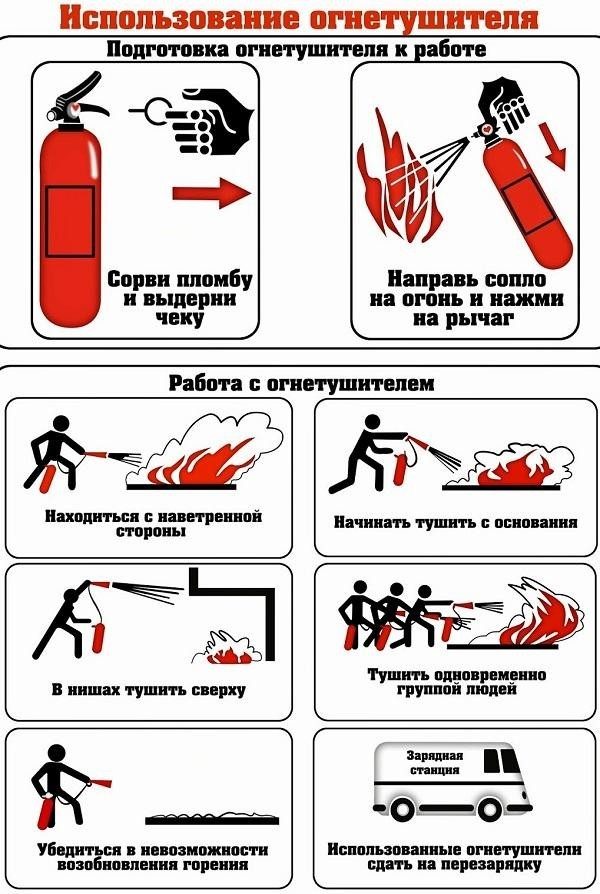 Использование огнетушителя

Подготовка огнетушителя к работе

Сорви пломбу и выдерни чеку

Направь сопло на огонь и нажми на рычаг

Работа с огнетушителем

Находиться с наветренной стороны

Начинать тушить с основания

В нишах тушить сверху

Тушить одновременно группой людей

Убедиться в невозможности возобновления горения

Зарядная станция

Использованные огнетушители сдать на перезарядку