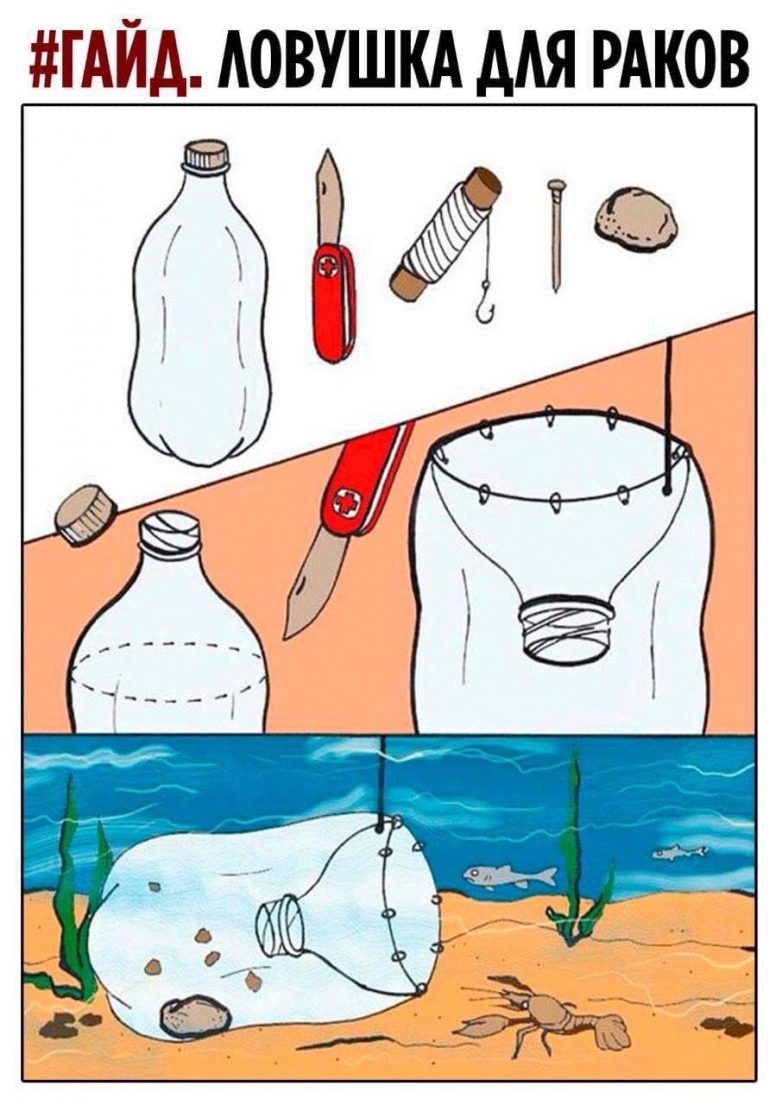 #ГАЙД. ЛОВУШКА ДЛЯ РАКОВ