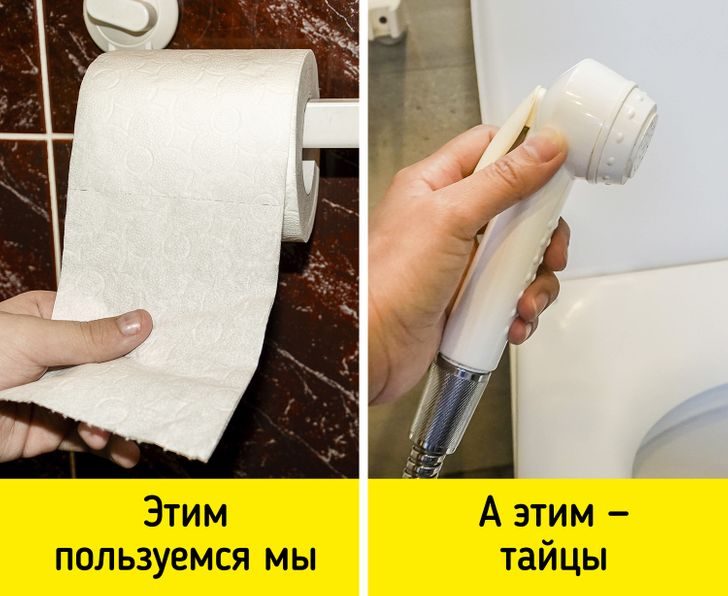 Этим пользуемся мы

А этим – тайцы