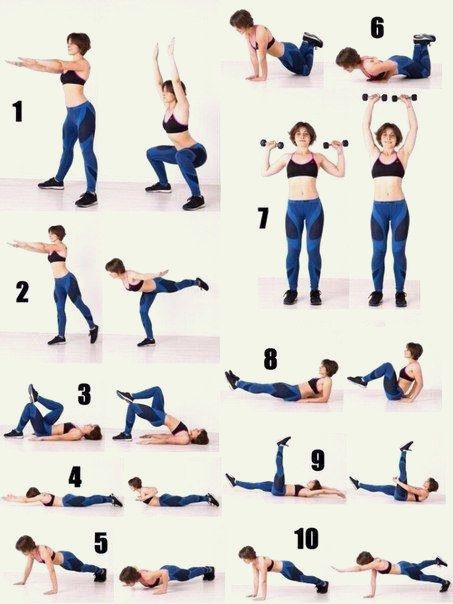 1

2

3

4

5

6

7

8

9

10